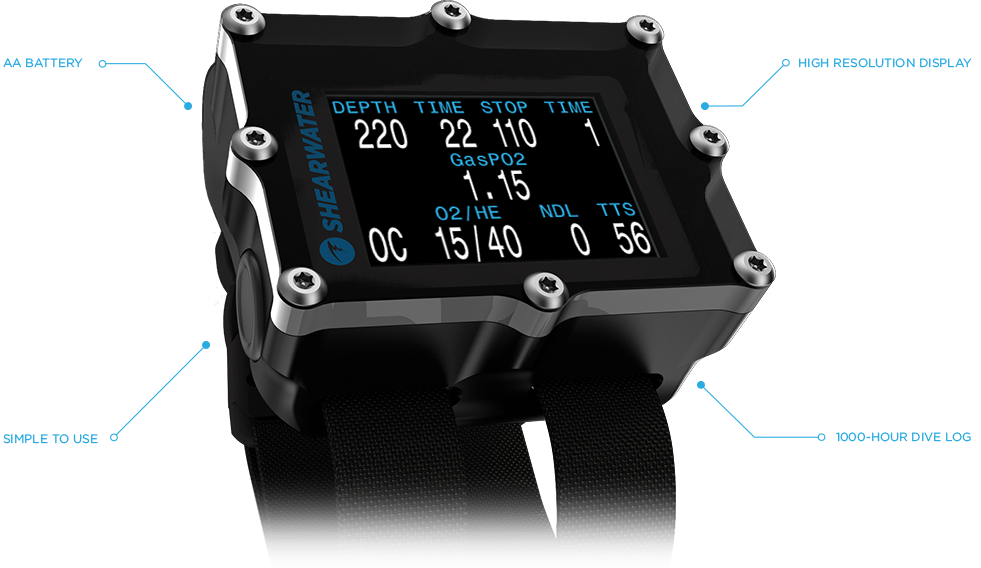 AA BATTERY

HIGH RESOLUTION DISPLAY

SHEARWATER

DEPTH TIME STOP TIME
220 22 110 1
GasPO2
1.15
O2/HE NDL TTS
OC 15/40 0 56

SIMPLE TO USE

1000-HOUR DIVE LOG